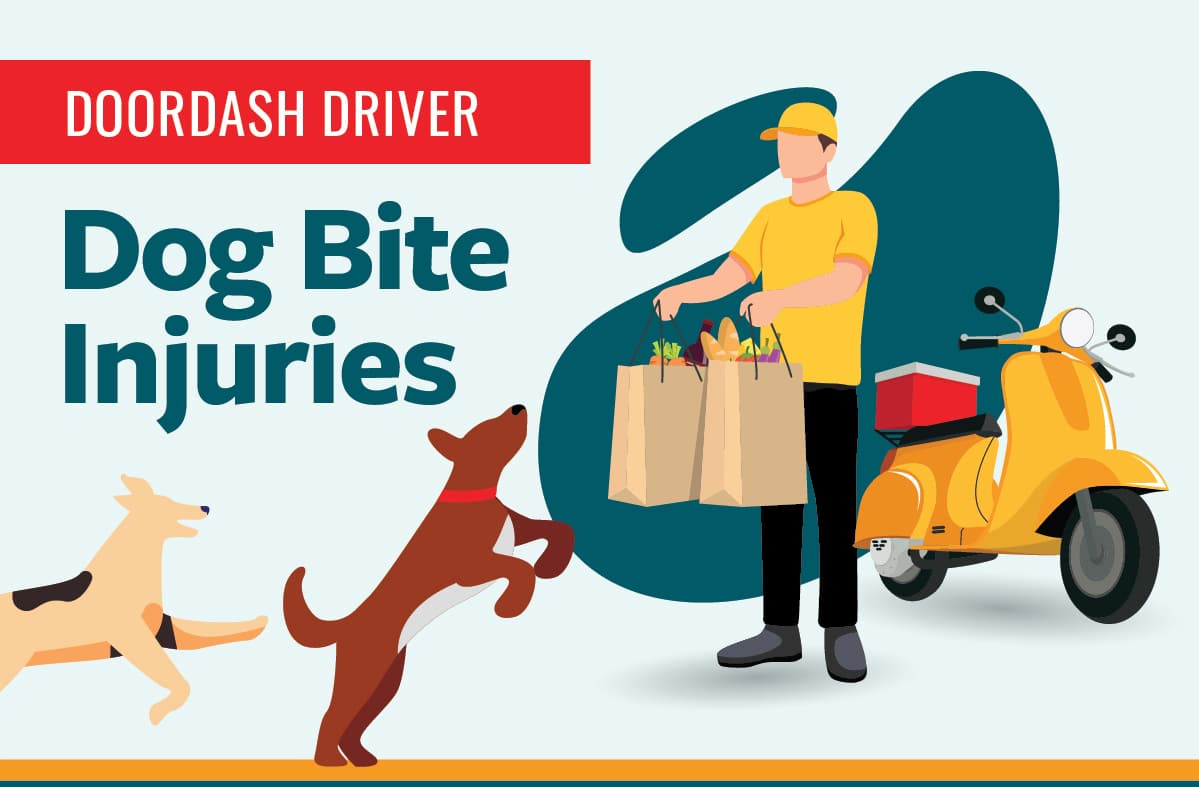 DOORDASH DRIVER

Dog Bite Injuries