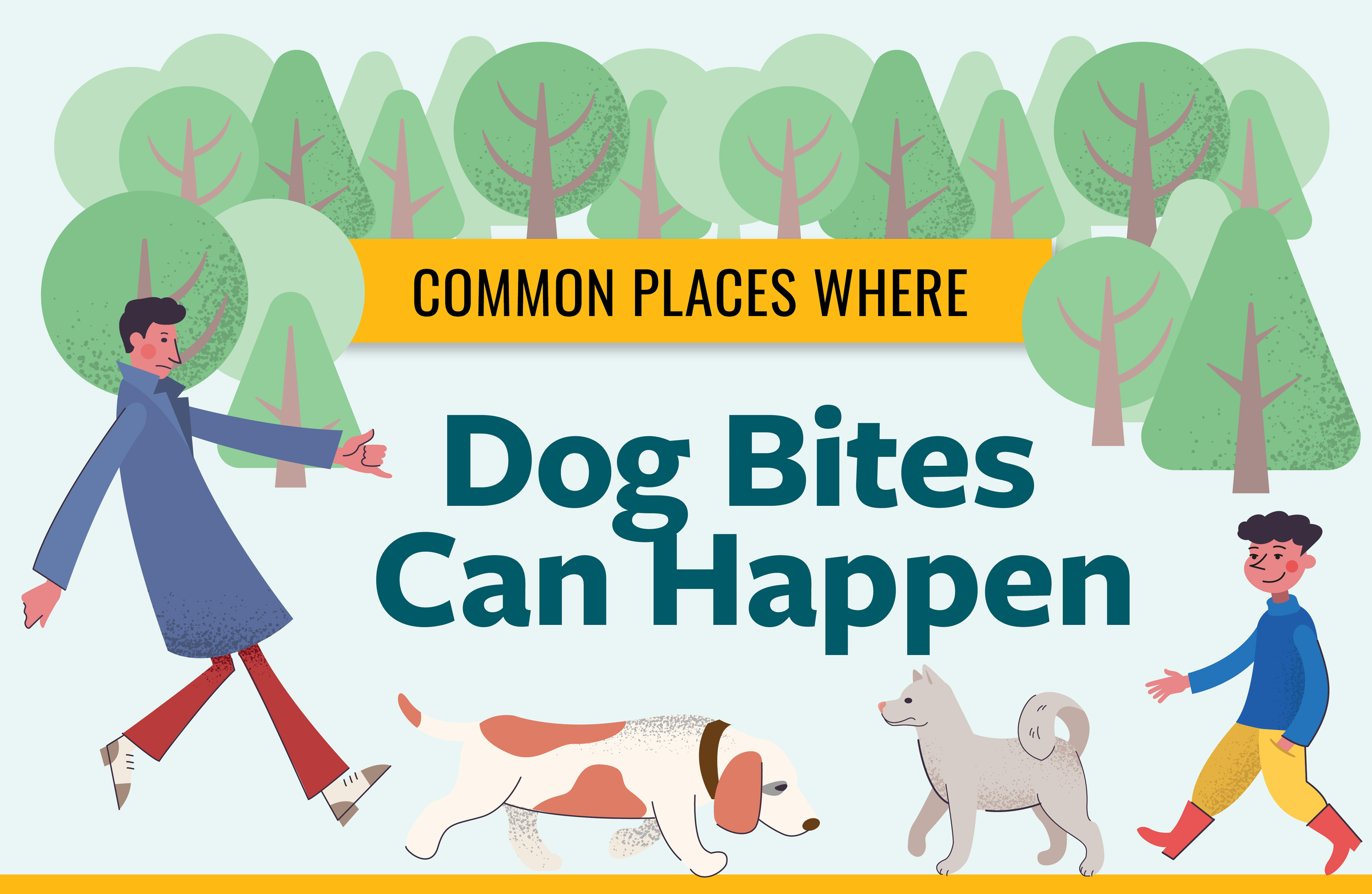 COMMON PLACES WHERE

Dog Bites Can Happen